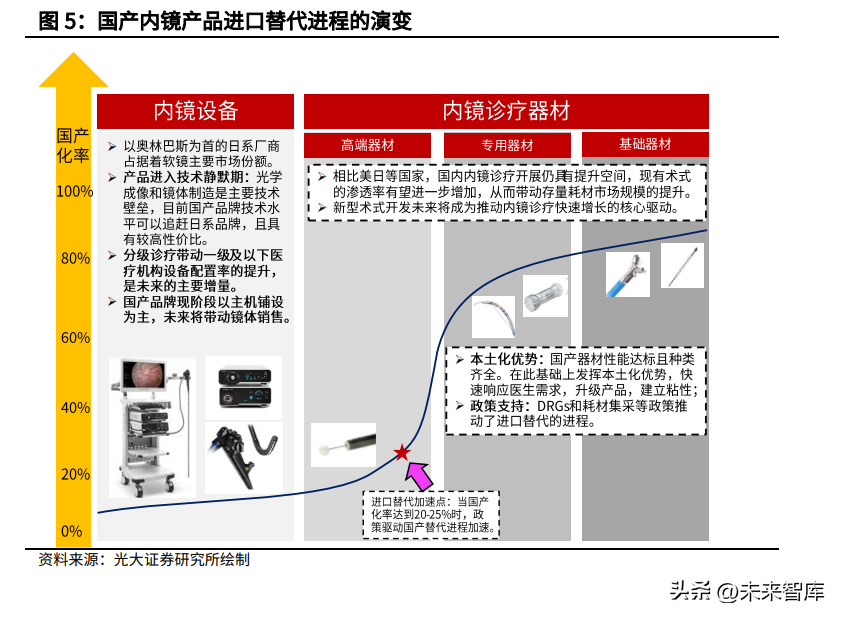 图 5：国产内镜产品进口替代进程的演变

国产化率

100%

80%

60%

40%

20%

0%

内镜设备

➢ 以奥林巴斯为首的日系厂商占据着软镜主要市场份额。
➢ 产品进入技术静默期：光学成像和镜体制造是主要技术壁垒，目前国产品牌技术水平可以追赶日系品牌，且具有较高性价比。
➢ 分级诊疗带动一级及以下医疗机构设备配置率的提升，是未来的主要增量。
➢ 国产品牌现阶段以主机铺设为主，未来将带动镜体销售。

内镜诊疗器材

高端器材

专用器材

基础器材

➢ 相比美日等国家，国内内镜诊疗开展仍具有提升空间，现有术式的渗透率有望进一步增加，从而带动存量耗材市场规模的提升。
➢ 新型术式开发未来将成为推动内镜诊疗快速增长的核心驱动。

➢ 本土化优势：国产器材性能达标且种类齐全。在此基础上发挥本土化优势，快速响应医生需求，升级产品，建立粘性；
➢ 政策支持：DRGs和耗材集采等政策推动了进口替代的进程。

进口替代加速点：当国产化率达到20-25%时，政策驱动国产替代进程加速。

资料来源：光大证券研究所绘制

头条 @未来智库