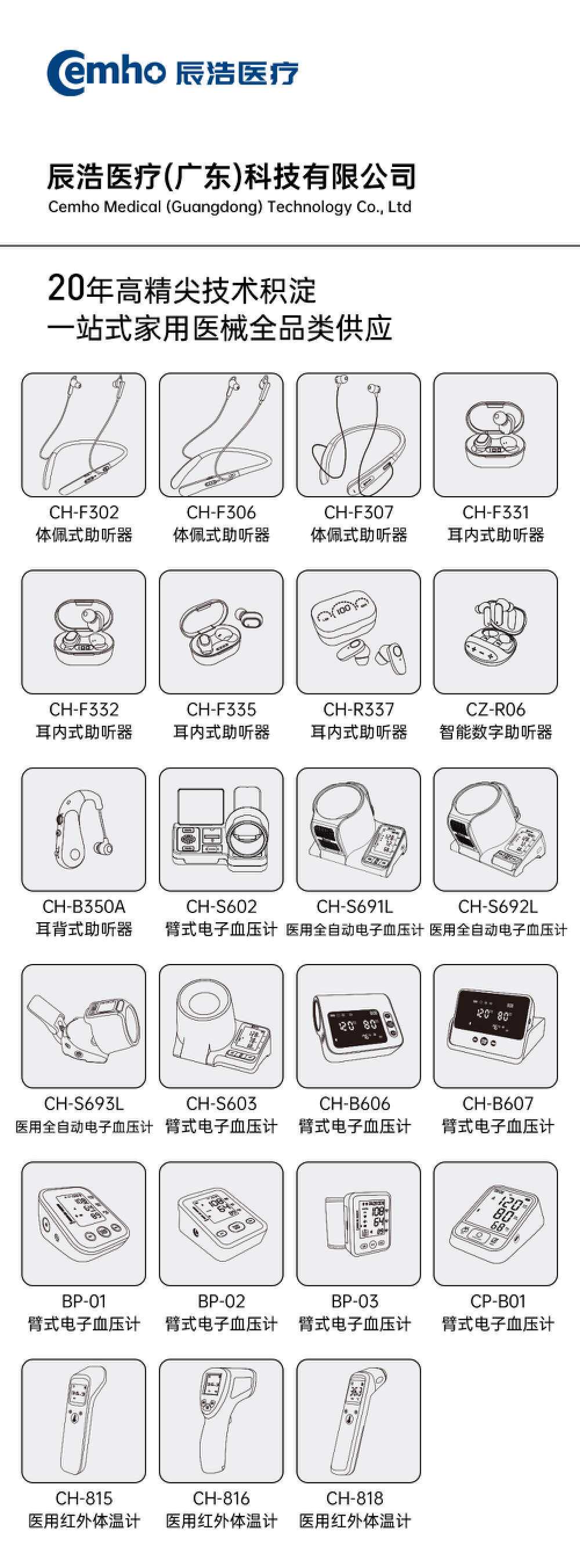 Cemho 辰浩医疗

辰浩医疗(广东)科技有限公司
Cemho Medical (Guangdong) Technology Co., Ltd

20年高精尖技术积淀
一站式家用医械全品类供应

CH-F302
体佩式助听器

CH-F306
体佩式助听器

CH-F307
体佩式助听器

CH-F331
耳内式助听器

CH-F332
耳内式助听器

CH-F335
耳内式助听器

CH-R337
耳内式助听器

CZ-R06
智能数字助听器

CH-B350A
耳背式助听器

CH-S602
臂式电子血压计

CH-S691L
医用全自动电子血压计

CH-S692L
医用全自动电子血压计

CH-S693L
医用全自动电子血压计

CH-S603
臂式电子血压计

CH-B606
臂式电子血压计

CH-B607
臂式电子血压计

BP-01
臂式电子血压计

BP-02
臂式电子血压计

BP-03
臂式电子血压计

CP-B01
臂式电子血压计

CH-815
医用红外体温计

CH-816
医用红外体温计

CH-818
医用红外体温计